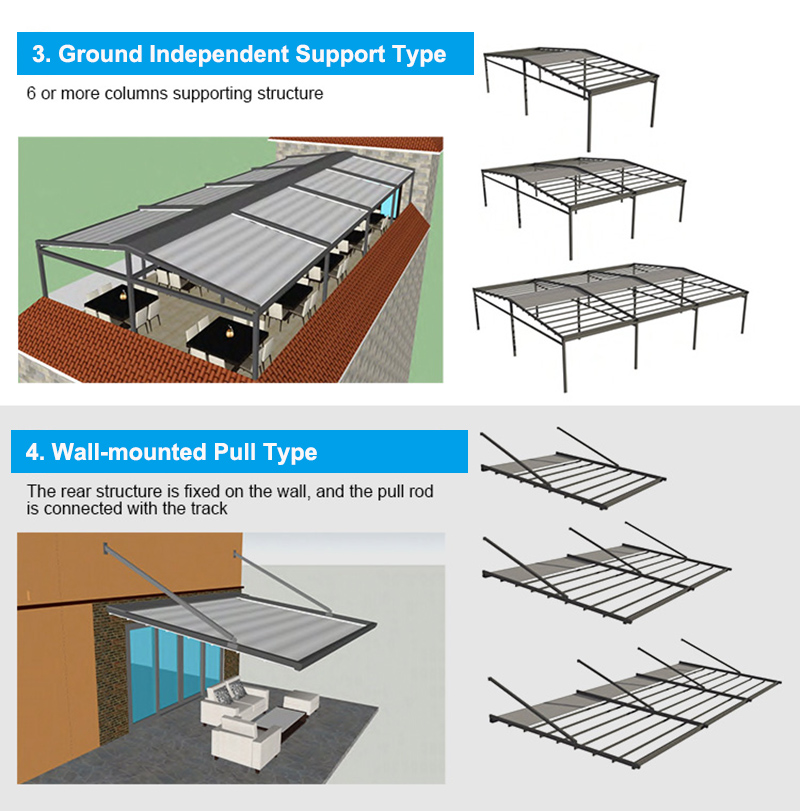 3. Ground Independent Support Type

6 or more columns supporting structure

4. Wall-mounted Pull Type

The rear structure is fixed on the wall, and the pull rod is connected with the track